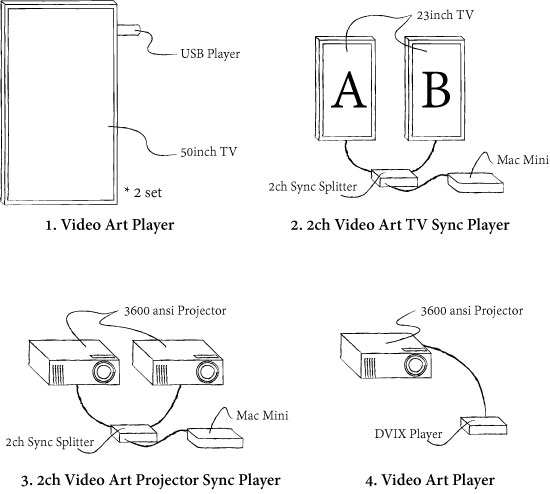 USB Player

50inch TV

* 2 set

1. Video Art Player

23inch TV

A

B

Mac Mini

2ch Sync Splitter

2. 2ch Video Art TV Sync Player

3600 ansi Projector

Mac Mini

2ch Sync Splitter

3. 2ch Video Art Projector Sync Player

3600 ansi Projector

DVIX Player

4. Video Art Player